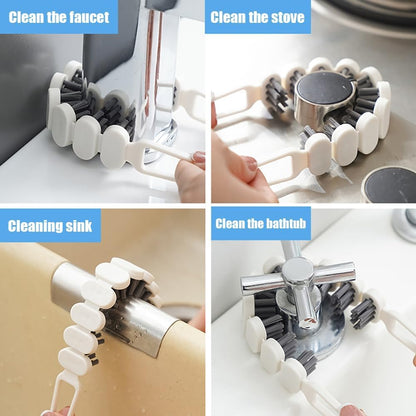 Clean the faucet

Clean the stove

Cleaning sink

Clean the bathtub